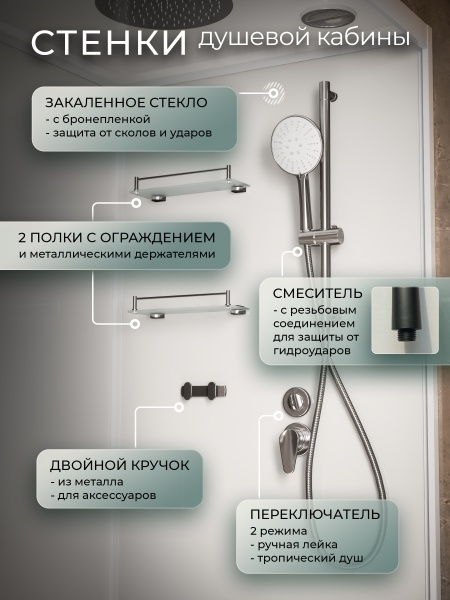 СТЕНКИ душевой кабины

ЗАКАЛЕННОЕ СТЕКЛО
- с бронепленкой
- защита от сколов и ударов

2 ПОЛКИ С ОГРАЖДЕНИЕМ
и металлическими держателями

СМЕСИТЕЛЬ
- с резьбовым соединением для защиты от гидроударов

ДВОЙНОЙ КРУЧОК
- из металла
- для аксессуаров

ПЕРЕКЛЮЧАТЕЛЬ
2 режима
- ручная лейка
- тропический душ